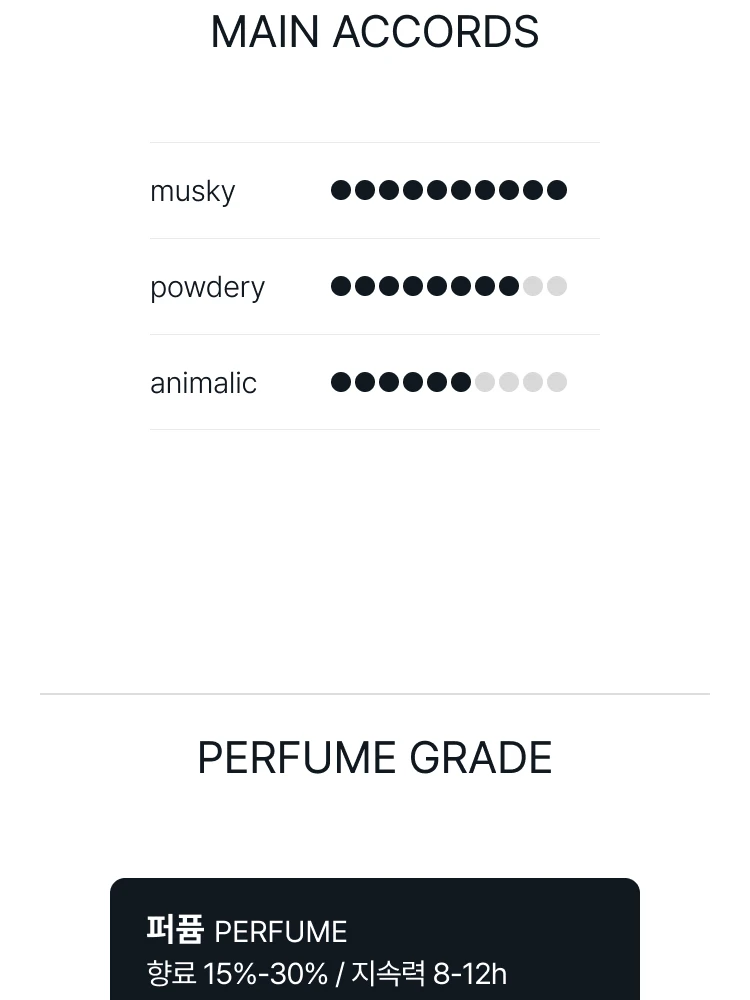 MAIN ACCORDS

musky

powdery

animalic

PERFUME GRADE

퍼퓸 PERFUME
향료 15%-30% / 지속력 8-12h